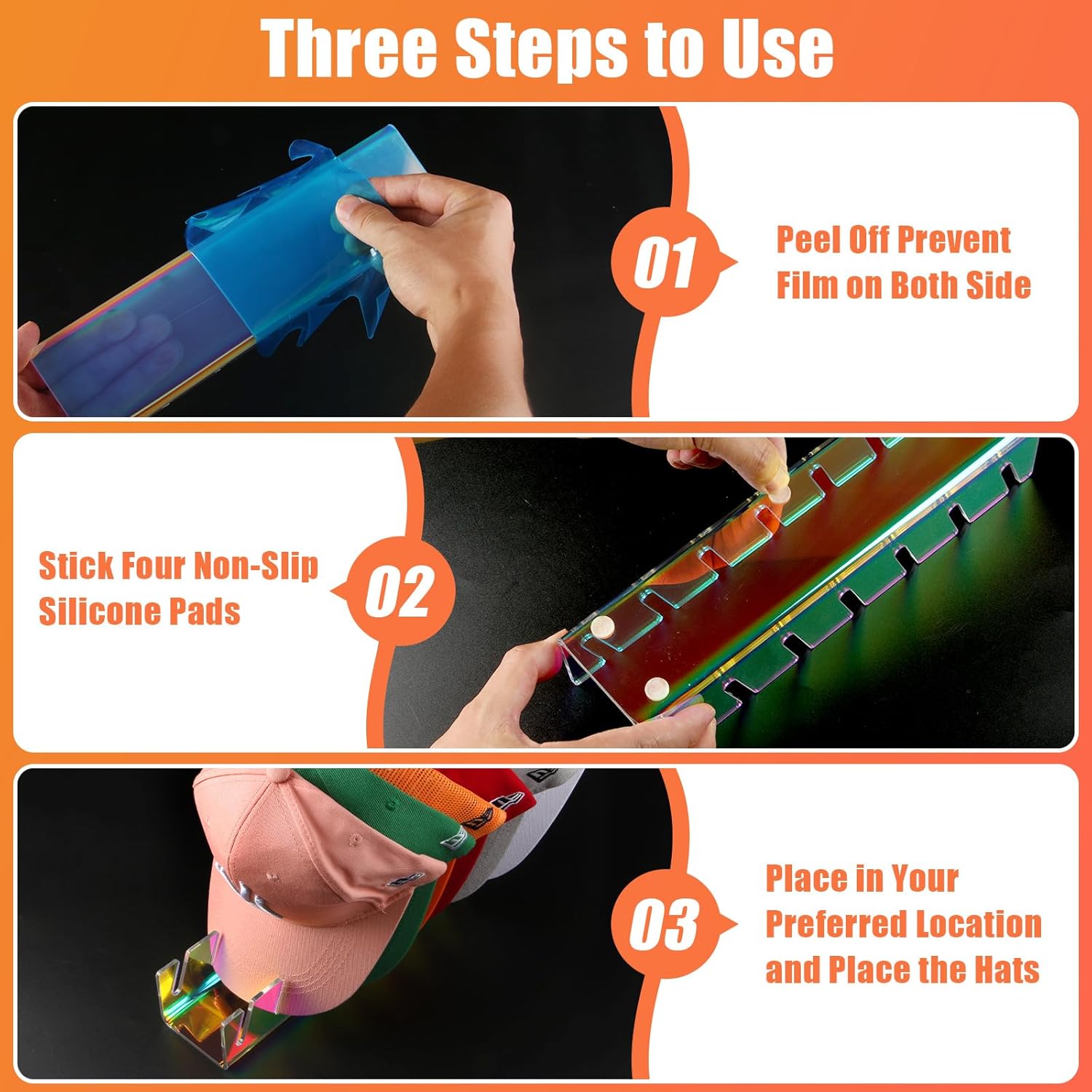 Three Steps to Use

01

Peel Off Prevent Film on Both Side

Stick Four Non-Slip Silicone Pads

02

03

Place in Your Preferred Location and Place the Hats